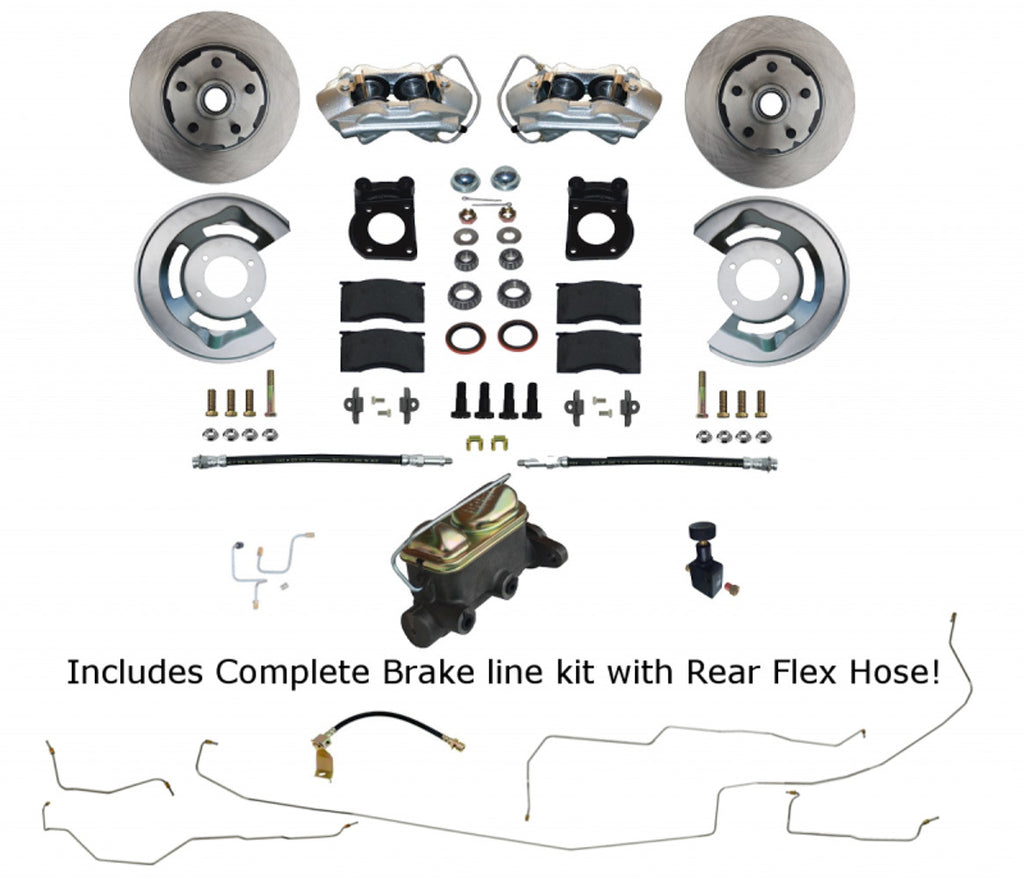 Includes Complete Brake line kit with Rear Flex Hose!